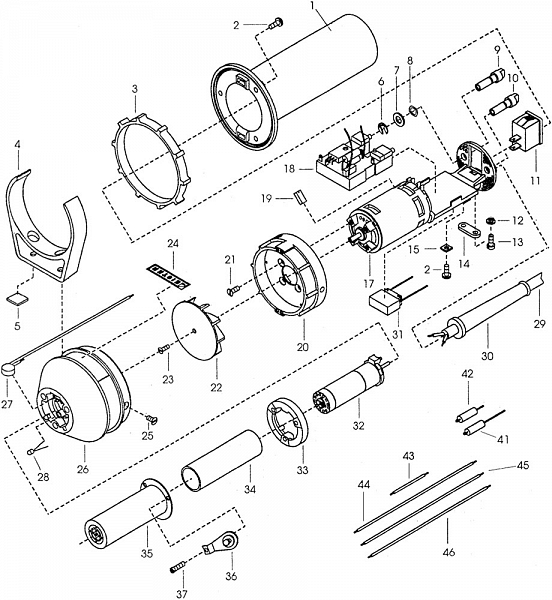 1
2
3
4
5
6
7
8
9
10
11
12
13
14
15
2
17
18
19
20
21
22
23
24
25
26
27
28
29
30
31
32
33
34
35
36
37
41
42
43
44
45
46